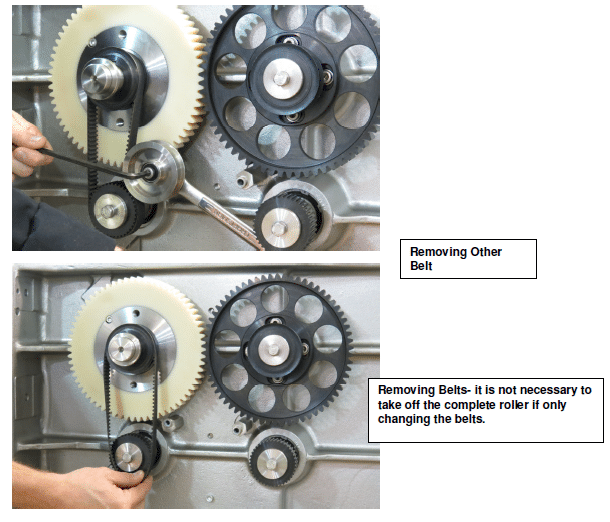 Removing Other Belt

Removing Belts- it is not necessary to take off the complete roller if only changing the belts.